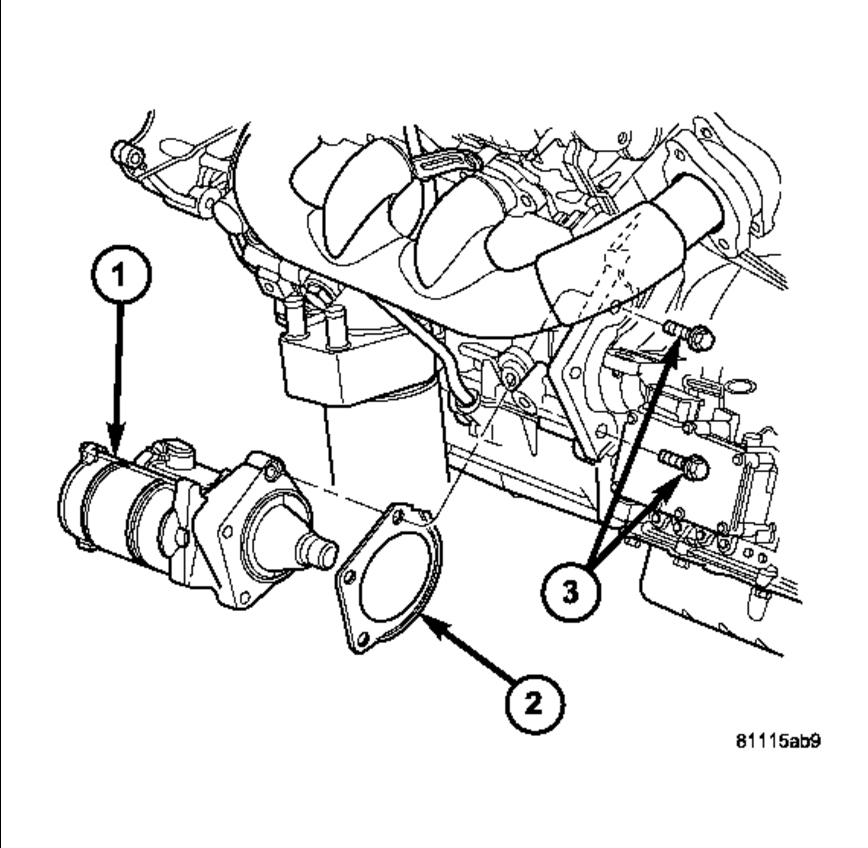 1

3

2

81115ab9