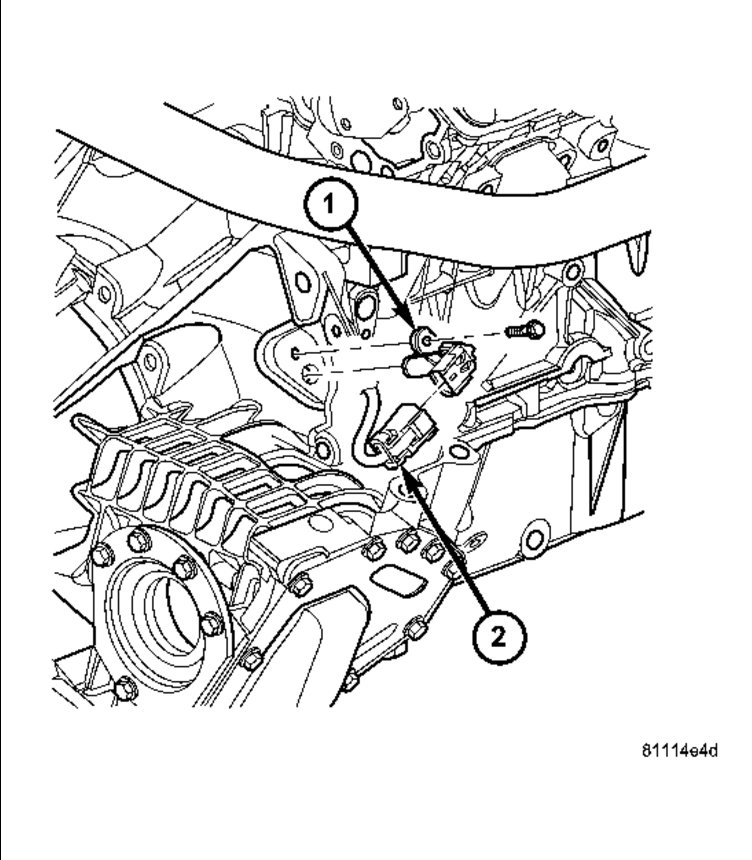 1

2

81114e4d