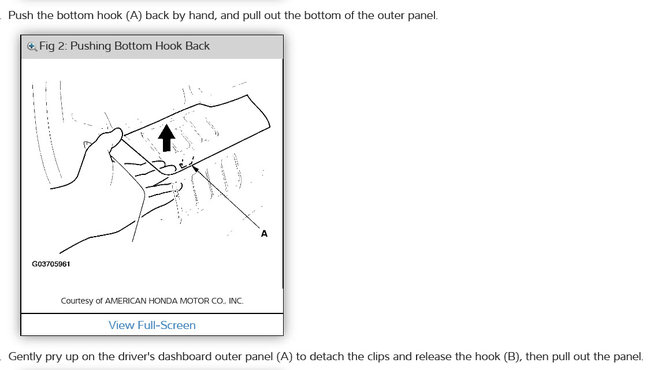 . Push the bottom hook (A) back by hand, and pull out the bottom of the outer panel.

Fig 2: Pushing Bottom Hook Back

A

G03705961

Courtesy of AMERICAN HONDA MOTOR CO., INC.

View Full-Screen

. Gently pry up on the driver's dashboard outer panel (A) to detach the clips and release the hook (B), then pull out the panel.