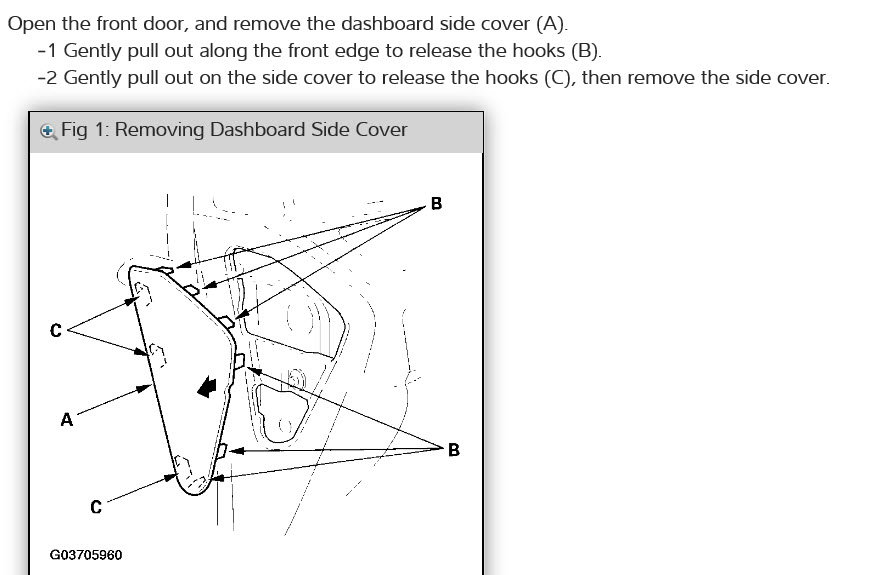 Open the front door, and remove the dashboard side cover (A).
-1 Gently pull out along the front edge to release the hooks (B).
-2 Gently pull out on the side cover to release the hooks (C), then remove the side cover.

Fig 1: Removing Dashboard Side Cover

B
C
A
B
C

G03705960