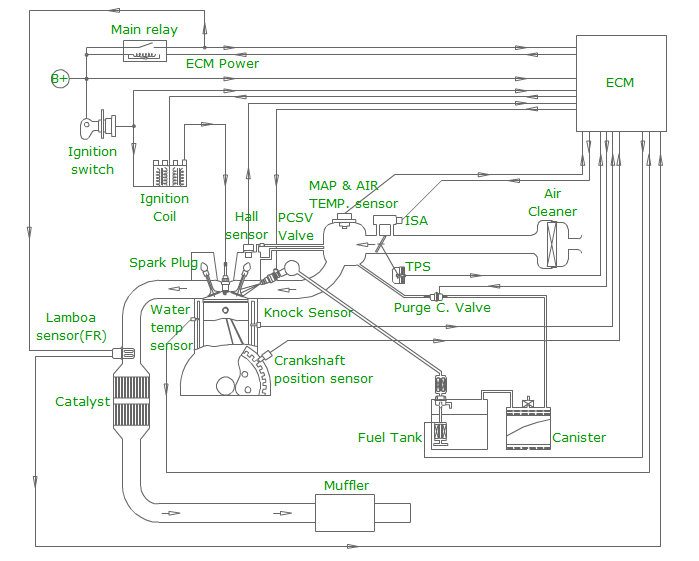 Main relay

ECM Power

B+

ECM

Ignition switch

Ignition Coil

MAP & AIR TEMP. sensor

Air Cleaner

Hall sensor

PCSV Valve

ISA

Spark Plug

TPS

Purge C. Valve

Lamboa sensor(FR)

Water temp sensor

Knock Sensor

Crankshaft position sensor

Catalyst

Fuel Tank

Canister

Muffler