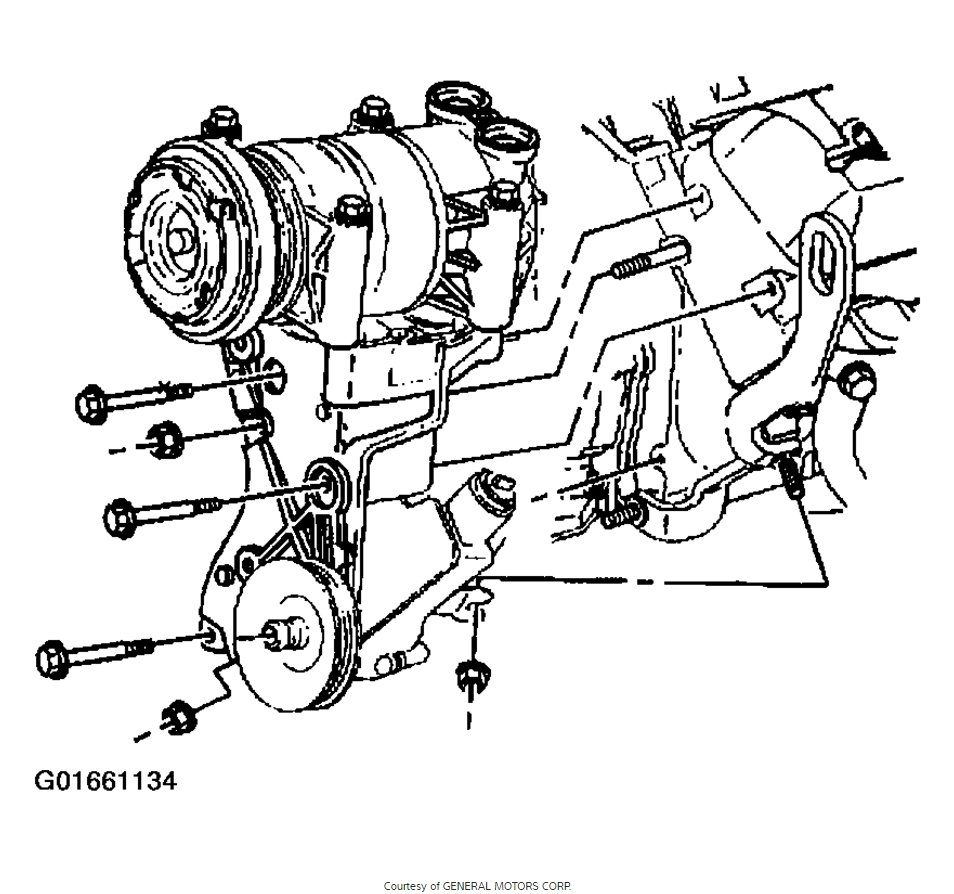 G01661134

Courtesy of GENERAL MOTORS CORP.