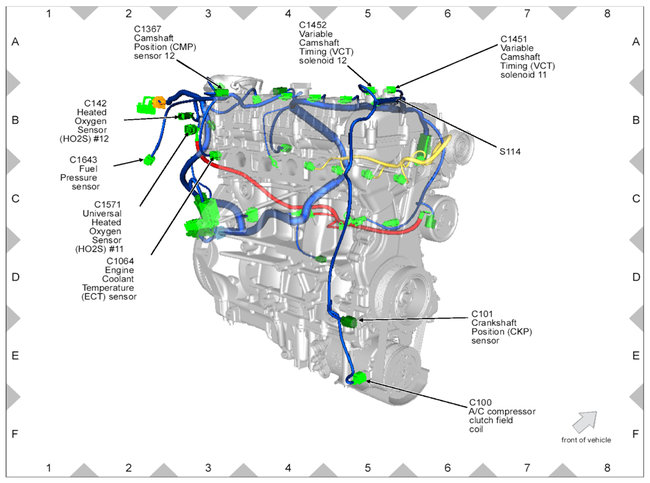 1 2 3 4 5 6 7 8

A

B

C

D

E

F

C1367
Camshaft
Position (CMP)
sensor 12

C1452
Variable
Camshaft
Timing (VCT)
solenoid 12

C1451
Variable
Camshaft
Timing (VCT)
solenoid 11

C142
Heated
Oxygen
Sensor
(HO2S) #12

S114

C1643
Fuel
Pressure
sensor

C1571
Universal
Heated
Oxygen
Sensor
(HO2S) #11

C1064
Engine
Coolant
Temperature
(ECT) sensor

C101
Crankshaft
Position (CKP)
sensor

C100
A/C compressor
clutch field
coil

front of vehicle

A

B

C

D

E

F

1 2 3 4 5 6 7 8