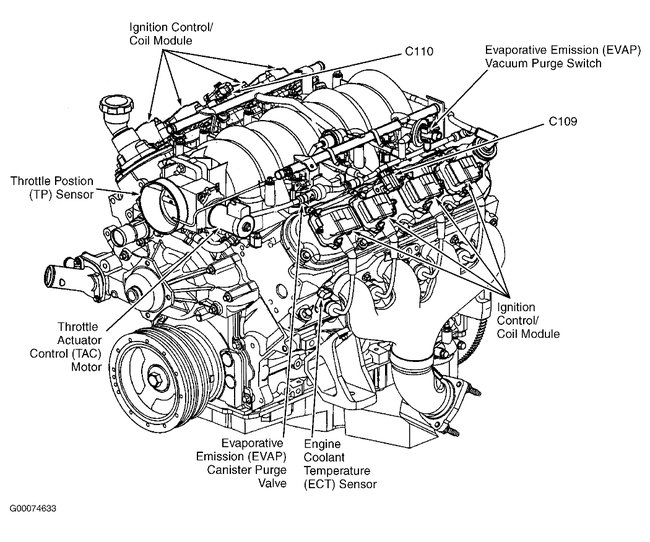 Ignition Control/
Coil Module

C110

Evaporative Emission (EVAP)
Vacuum Purge Switch

C109

Throttle Postion
(TP) Sensor

Throttle
Actuator
Control (TAC)
Motor

Ignition
Control/
Coil Module

Evaporative
Emission (EVAP)
Canister Purge
Valve

Engine
Coolant
Temperature
(ECT) Sensor

G00074633