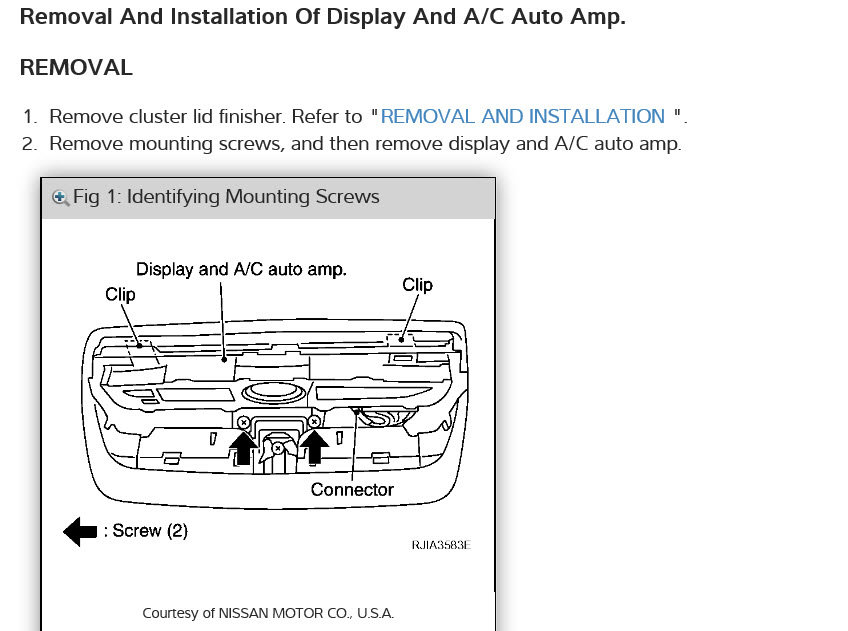 Removal And Installation Of Display And A/C Auto Amp.

REMOVAL

1. Remove cluster lid finisher. Refer to "REMOVAL AND INSTALLATION ".
2. Remove mounting screws, and then remove display and A/C auto amp.

Fig 1: Identifying Mounting Screws

Display and A/C auto amp.
Clip
Clip
Connector
: Screw (2)
RJIA3583E

Courtesy of NISSAN MOTOR CO., U.S.A.