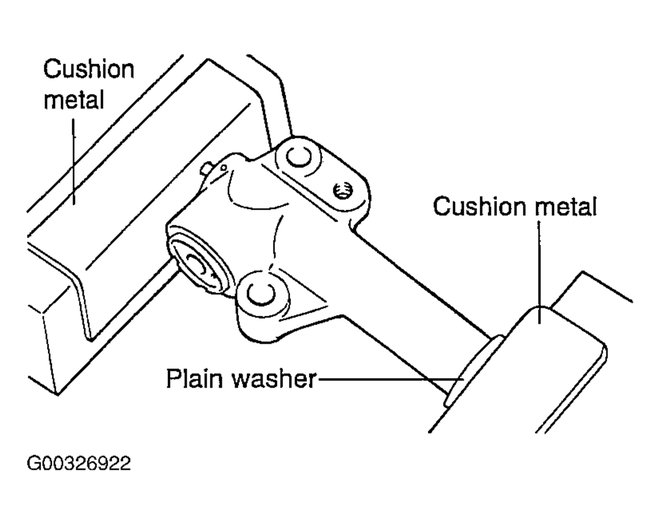 Cushion metal

Cushion metal

Plain washer

G00326922