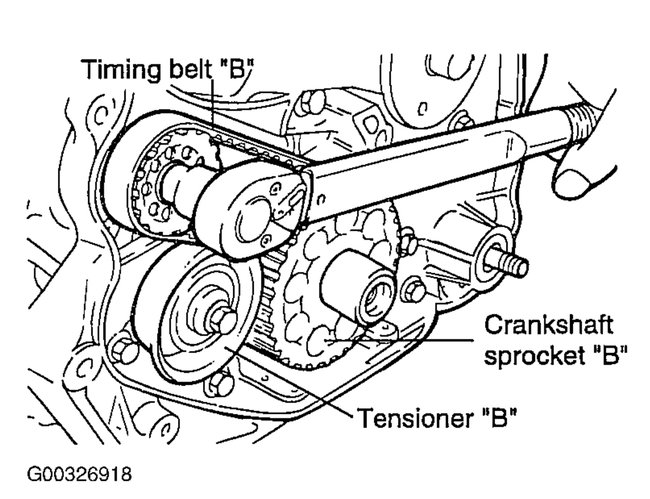 Timing belt "B"

Crankshaft sprocket "B"

Tensioner "B"

G00326918