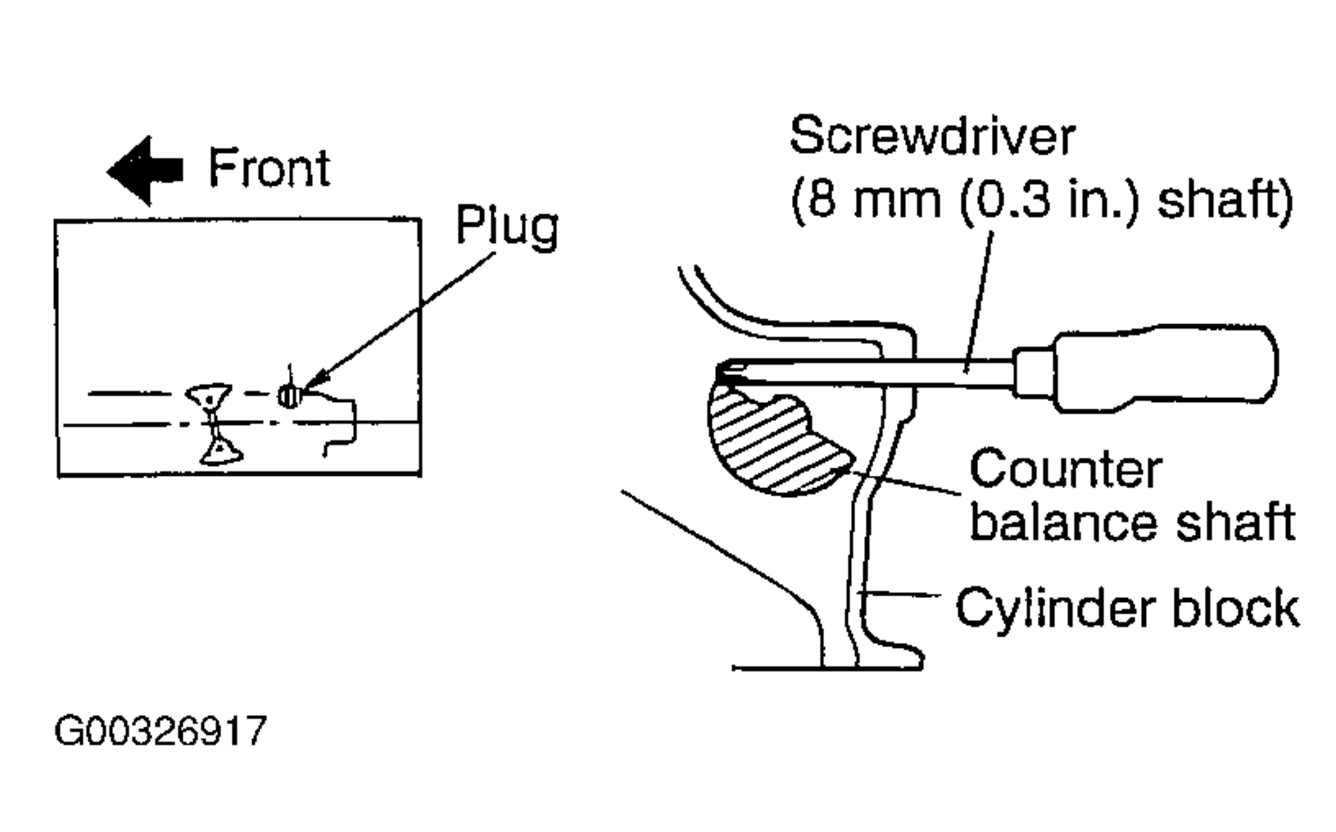 Front

Plug

Screwdriver
(8 mm (0.3 in.) shaft)

Counter
balance shaft

Cylinder block

G00326917