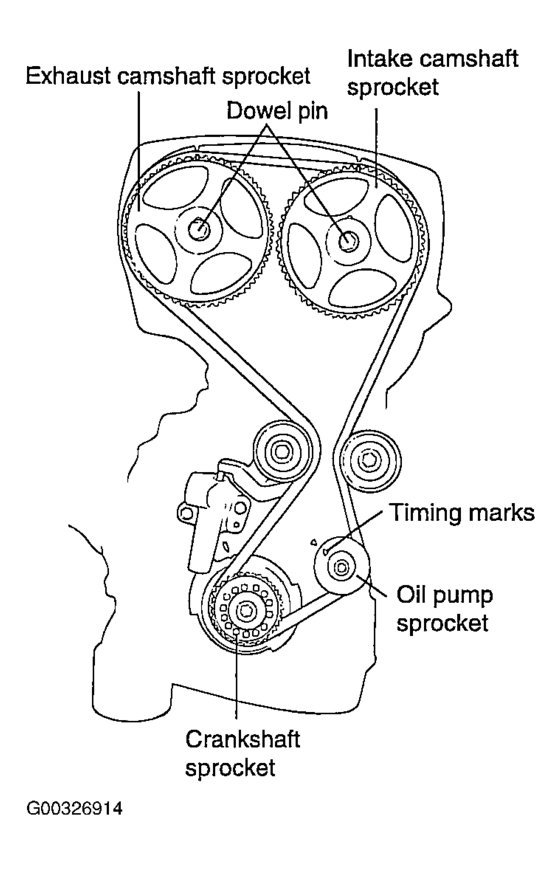 Exhaust camshaft sprocket

Intake camshaft sprocket

Dowel pin

Timing marks

Oil pump sprocket

Crankshaft sprocket

G00326914