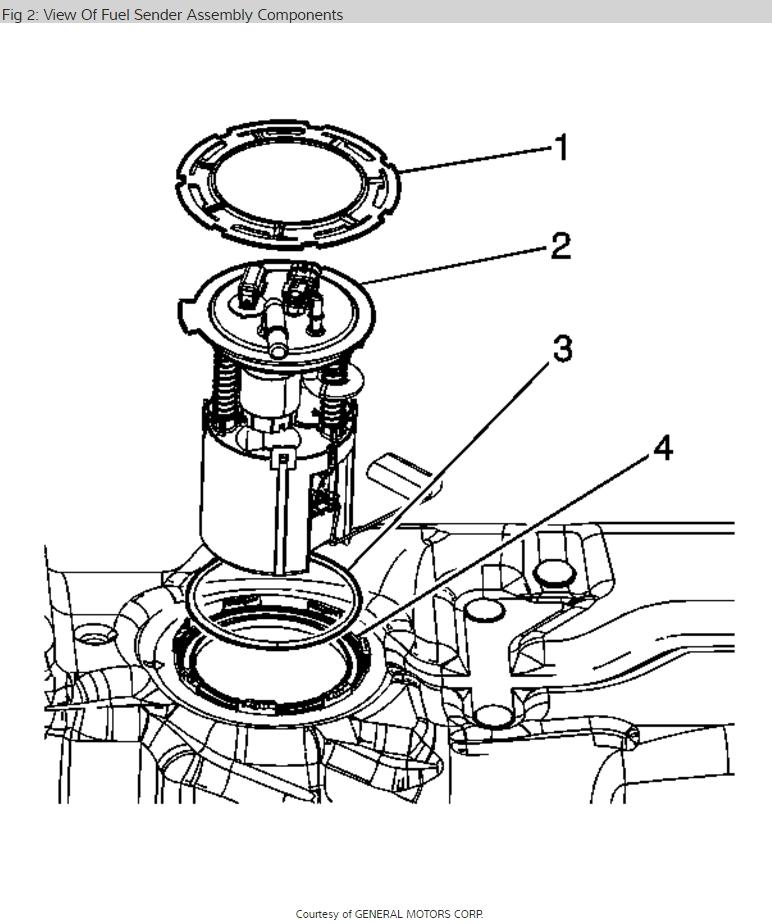 Fig 2: View Of Fuel Sender Assembly Components

1

2

3

4

Courtesy of GENERAL MOTORS CORP.