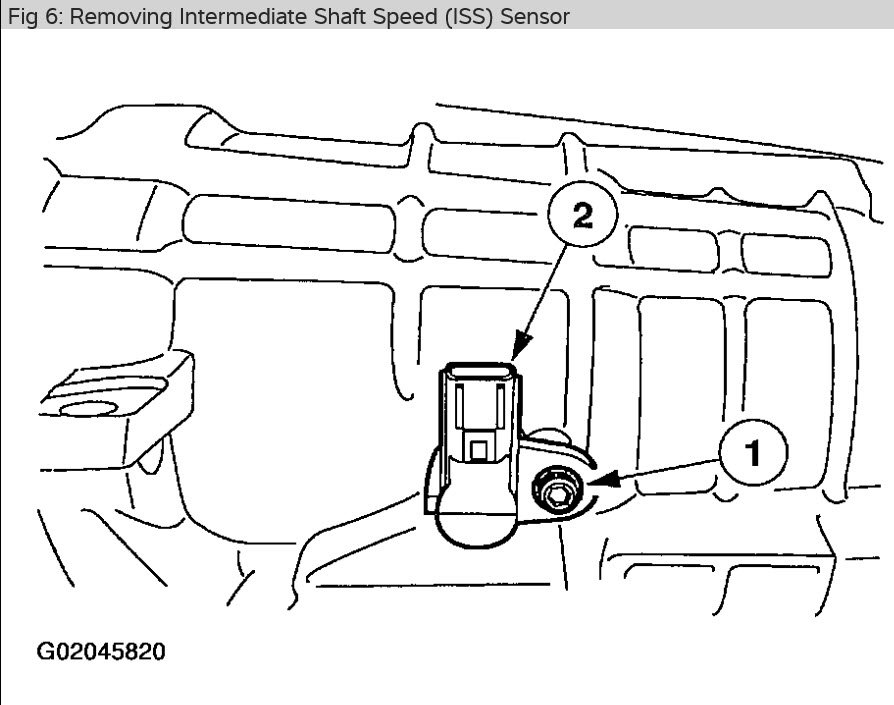 Fig 6: Removing Intermediate Shaft Speed (ISS) Sensor

2

1

G02045820