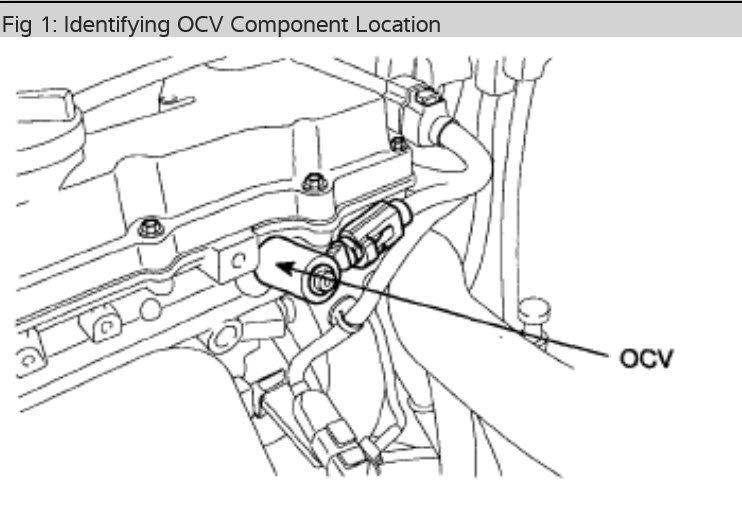 Fig 1: Identifying OCV Component Location

OCV