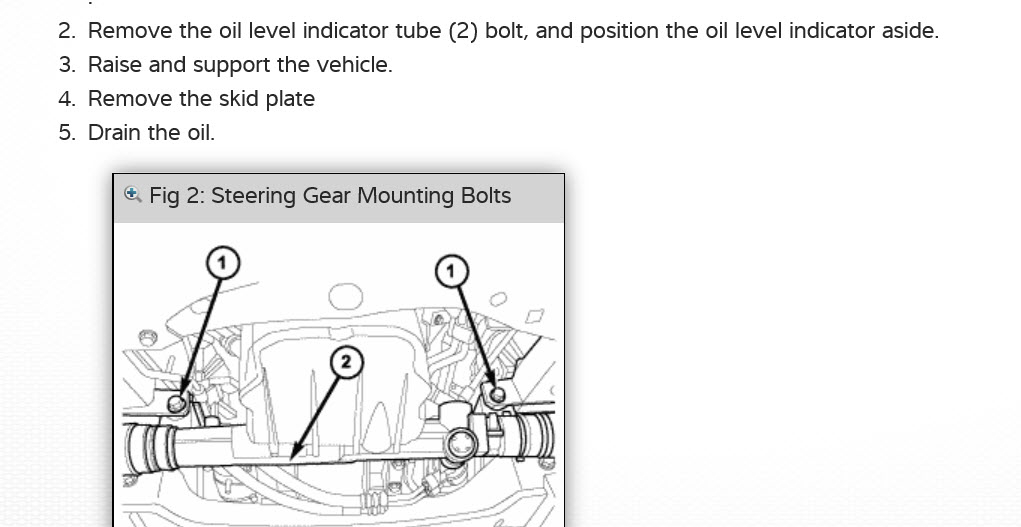 2. Remove the oil level indicator tube (2) bolt, and position the oil level indicator aside.
3. Raise and support the vehicle.
4. Remove the skid plate
5. Drain the oil.

Fig 2: Steering Gear Mounting Bolts

1
1
2