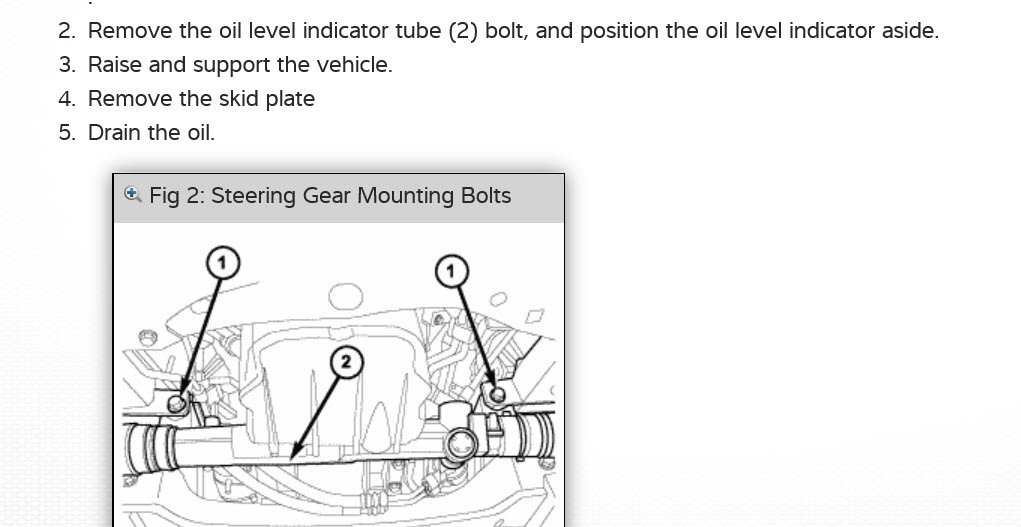 2. Remove the oil level indicator tube (2) bolt, and position the oil level indicator aside.
3. Raise and support the vehicle.
4. Remove the skid plate
5. Drain the oil.

Fig 2: Steering Gear Mounting Bolts

1
1
2