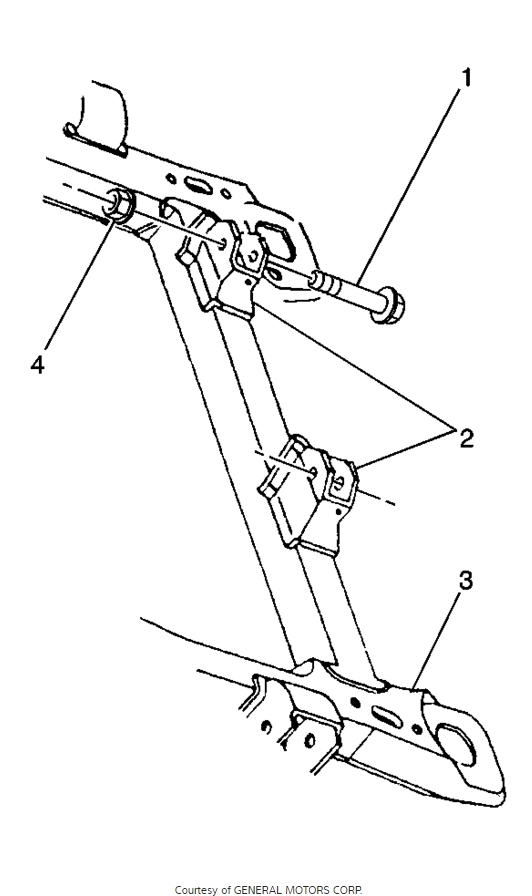 1
4
2
3
Courtesy of GENERAL MOTORS CORP.