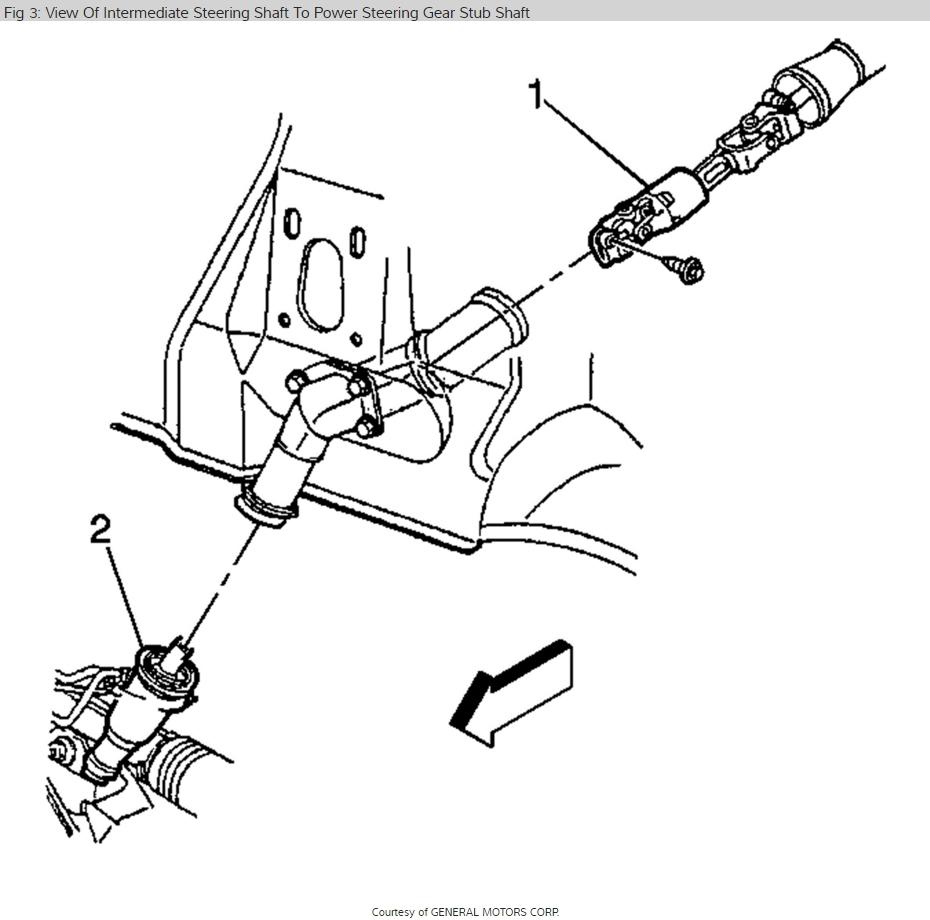 Fig 3: View Of Intermediate Steering Shaft To Power Steering Gear Stub Shaft

1

2

Courtesy of GENERAL MOTORS CORP.