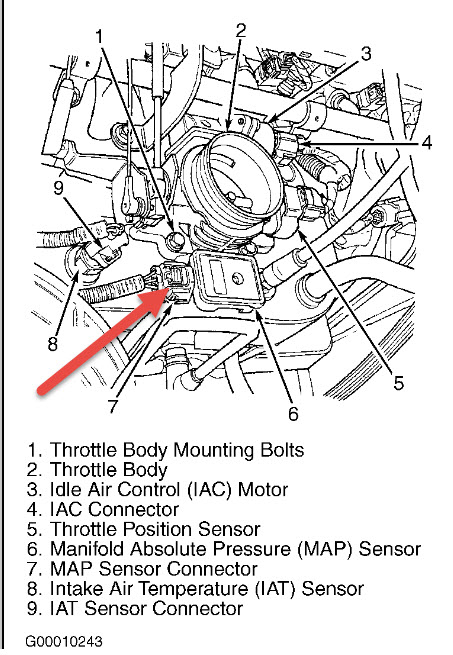 1
2
3
4
9
8
7
6
5

1. Throttle Body Mounting Bolts
2. Throttle Body
3. Idle Air Control (IAC) Motor
4. IAC Connector
5. Throttle Position Sensor
6. Manifold Absolute Pressure (MAP) Sensor
7. MAP Sensor Connector
8. Intake Air Temperature (IAT) Sensor
9. IAT Sensor Connector

G00010243