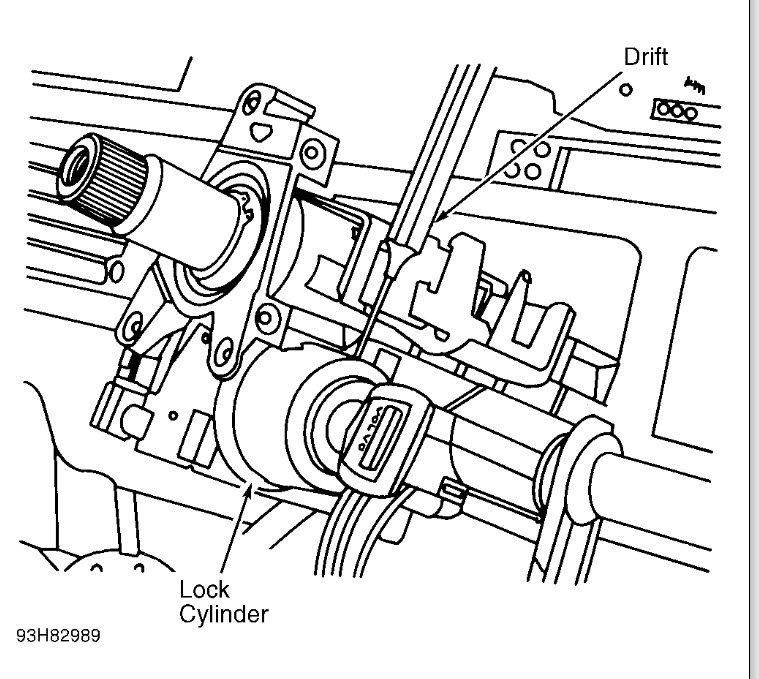 Drift

VOLVO

Lock Cylinder

93H82989