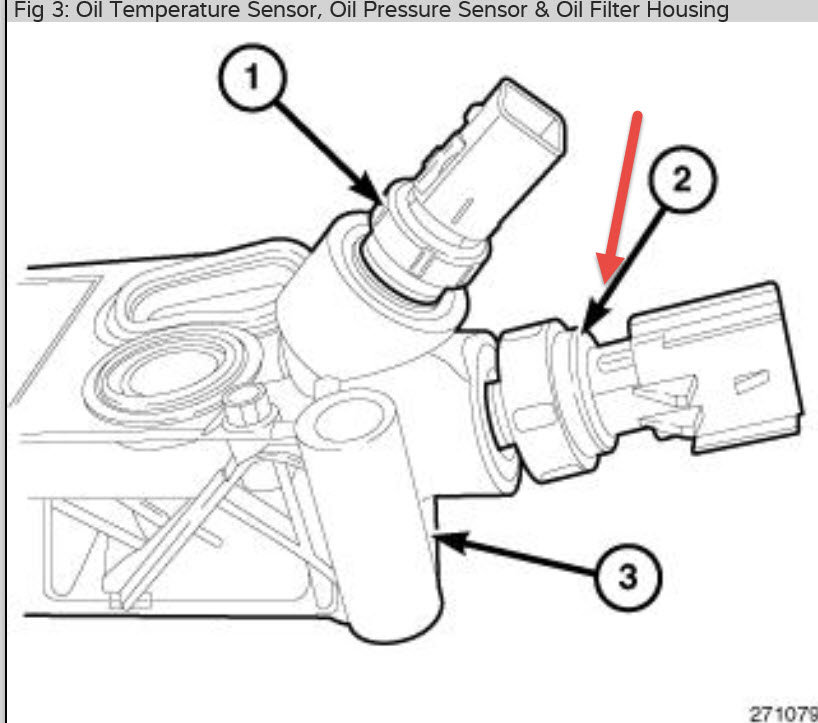 Fig 3: Oil Temperature Sensor, Oil Pressure Sensor & Oil Filter Housing

1

2

3

271079