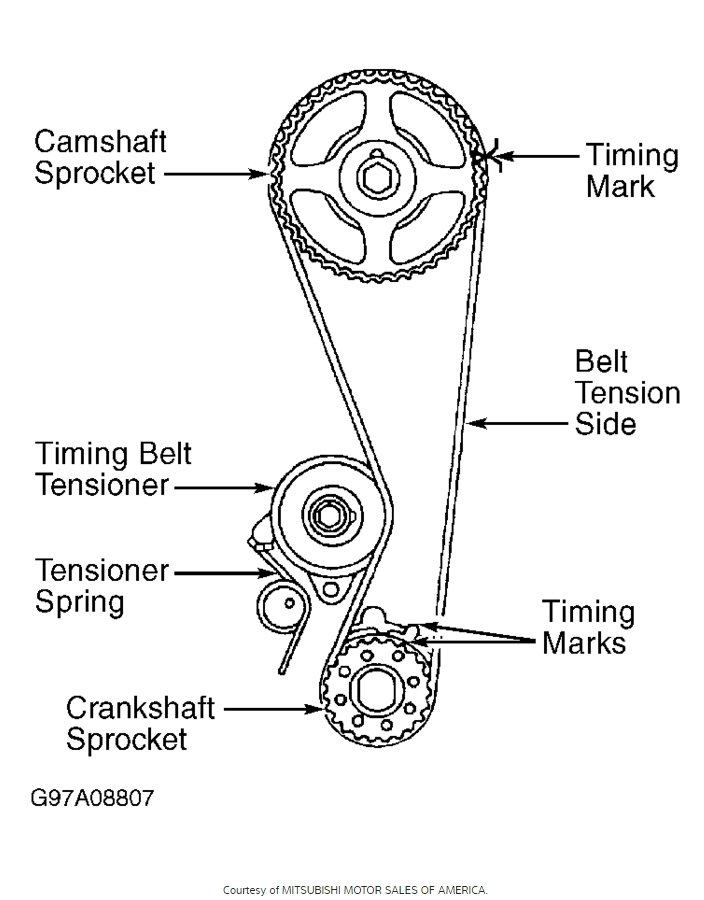 Camshaft Sprocket

Timing Mark

Belt Tension Side

Timing Belt Tensioner

Tensioner Spring

Timing Marks

Crankshaft Sprocket

G97A08807

Courtesy of MITSUBISHI MOTOR SALES OF AMERICA.