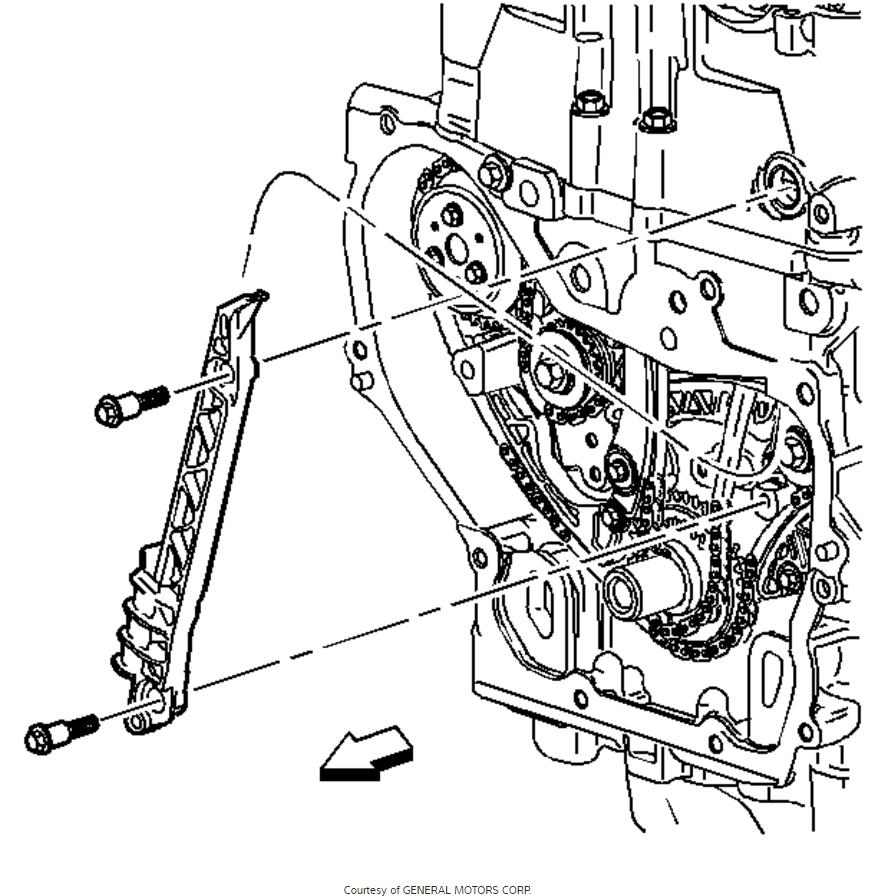 Courtesy of GENERAL MOTORS CORP.