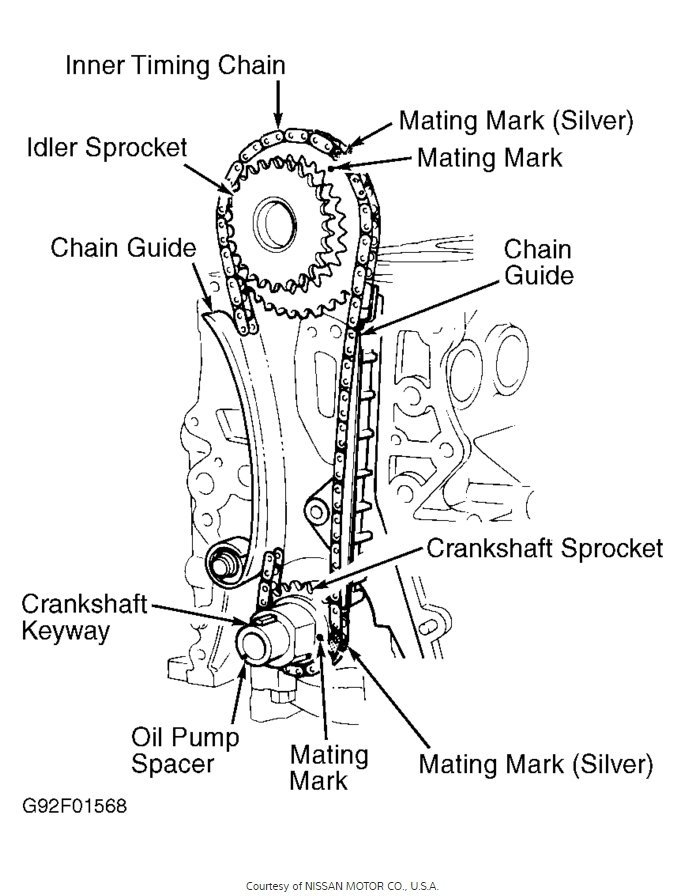 Inner Timing Chain

Mating Mark (Silver)

Idler Sprocket

Mating Mark

Chain Guide

Chain Guide

Crankshaft Sprocket

Crankshaft Keyway

Oil Pump Spacer

Mating Mark

Mating Mark (Silver)

G92F01568

Courtesy of NISSAN MOTOR CO., U.S.A.