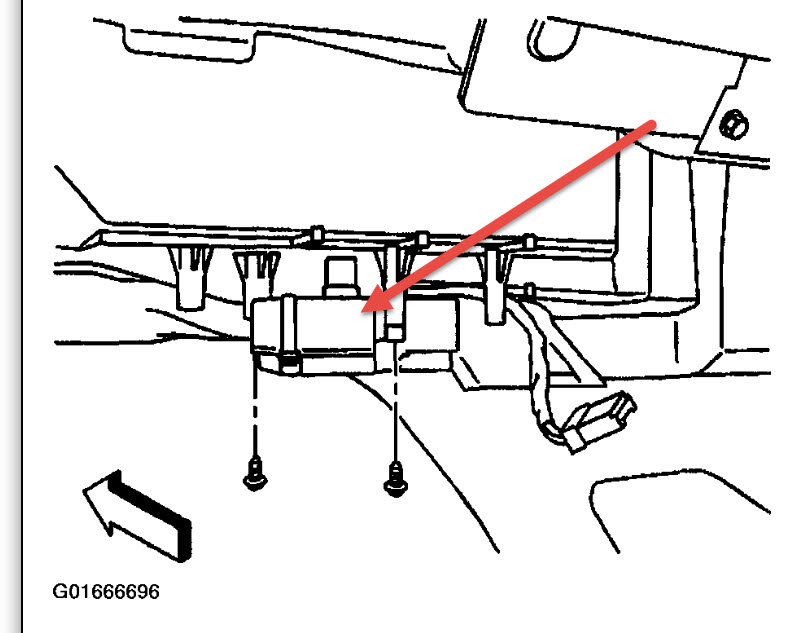 G01666696