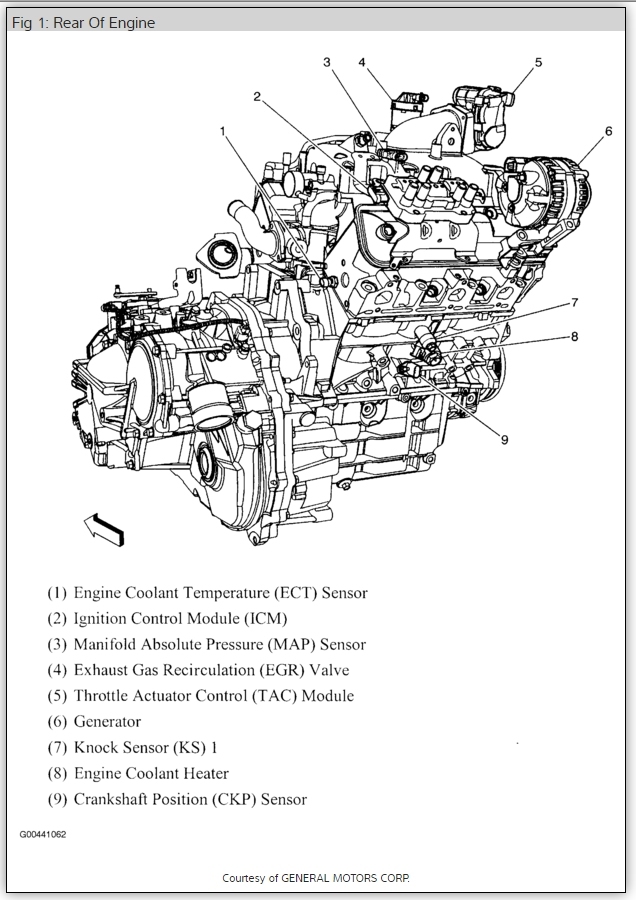 Fig 1: Rear Of Engine

3 4 5
2
1
6
7
8
9

(1) Engine Coolant Temperature (ECT) Sensor
(2) Ignition Control Module (ICM)
(3) Manifold Absolute Pressure (MAP) Sensor
(4) Exhaust Gas Recirculation (EGR) Valve
(5) Throttle Actuator Control (TAC) Module
(6) Generator
(7) Knock Sensor (KS) 1
(8) Engine Coolant Heater
(9) Crankshaft Position (CKP) Sensor

G00441062

Courtesy of GENERAL MOTORS CORP.