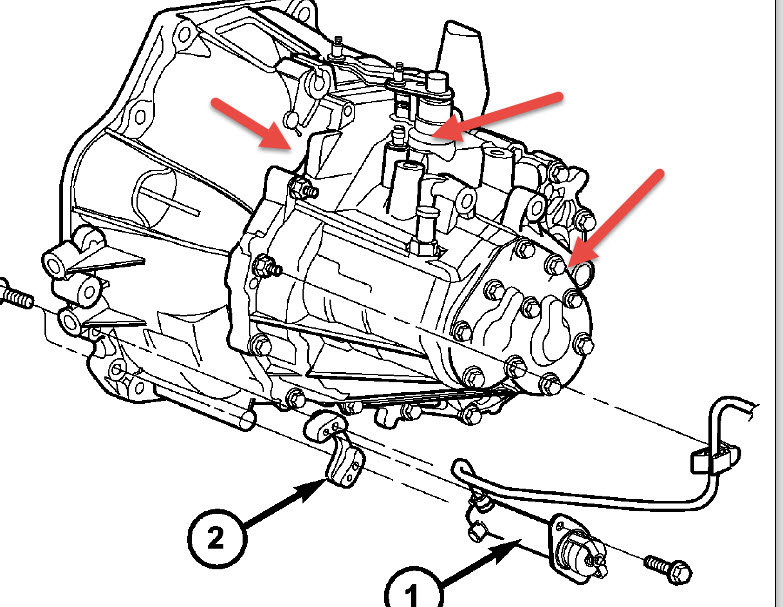 2

1