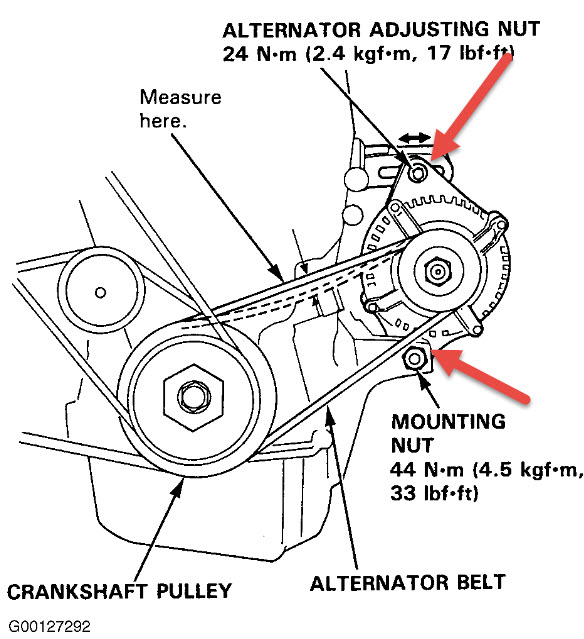 ALTERNATOR ADJUSTING NUT
24 N·m (2.4 kgf·m, 17 lbf·ft)

Measure here.

MOUNTING NUT
44 N·m (4.5 kgf·m, 33 lbf·ft)

CRANKSHAFT PULLEY

ALTERNATOR BELT

G00127292