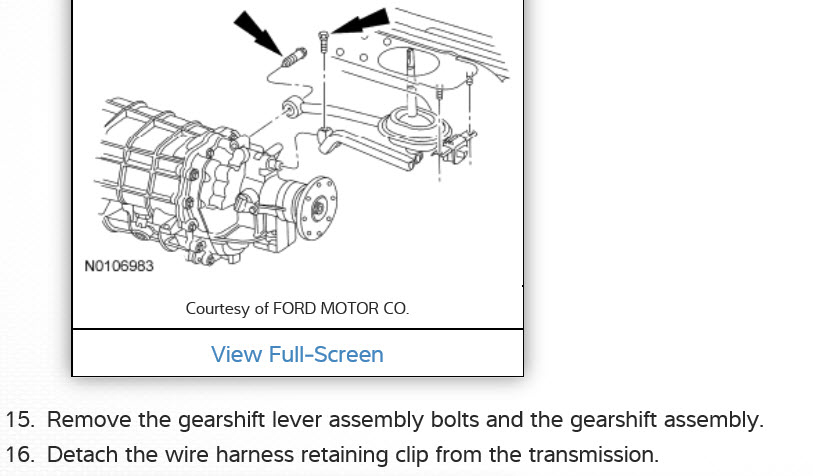 N0106983

Courtesy of FORD MOTOR CO.

View Full-Screen

15. Remove the gearshift lever assembly bolts and the gearshift assembly.

16. Detach the wire harness retaining clip from the transmission.