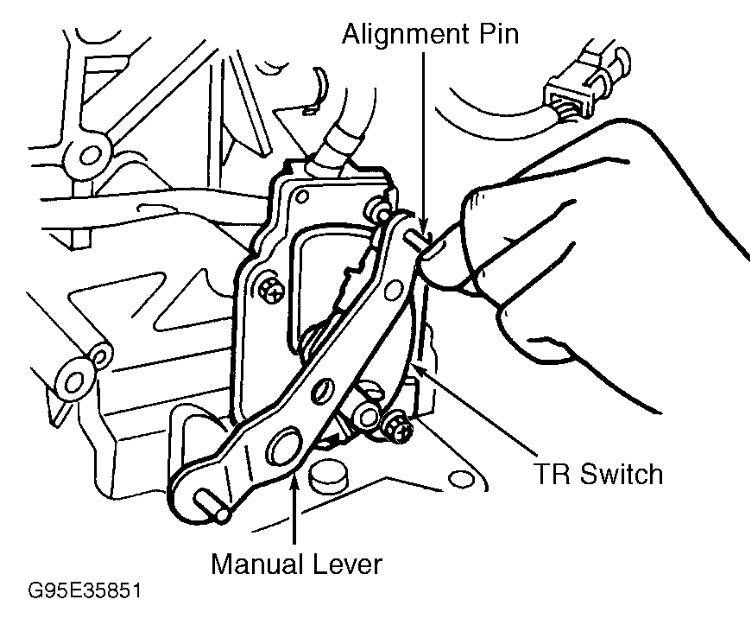 Alignment Pin

TR Switch

Manual Lever

G95E35851