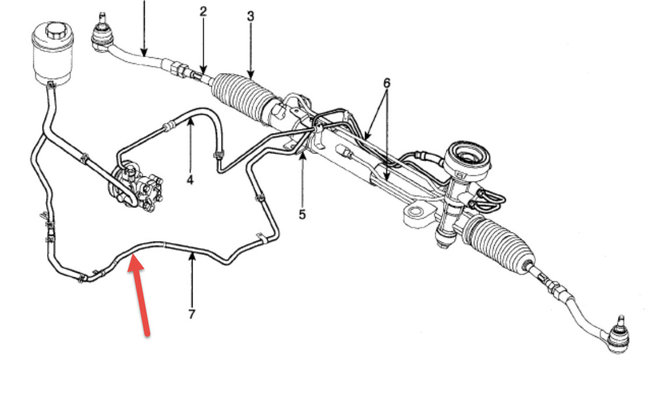 2
3
6
4
5
7