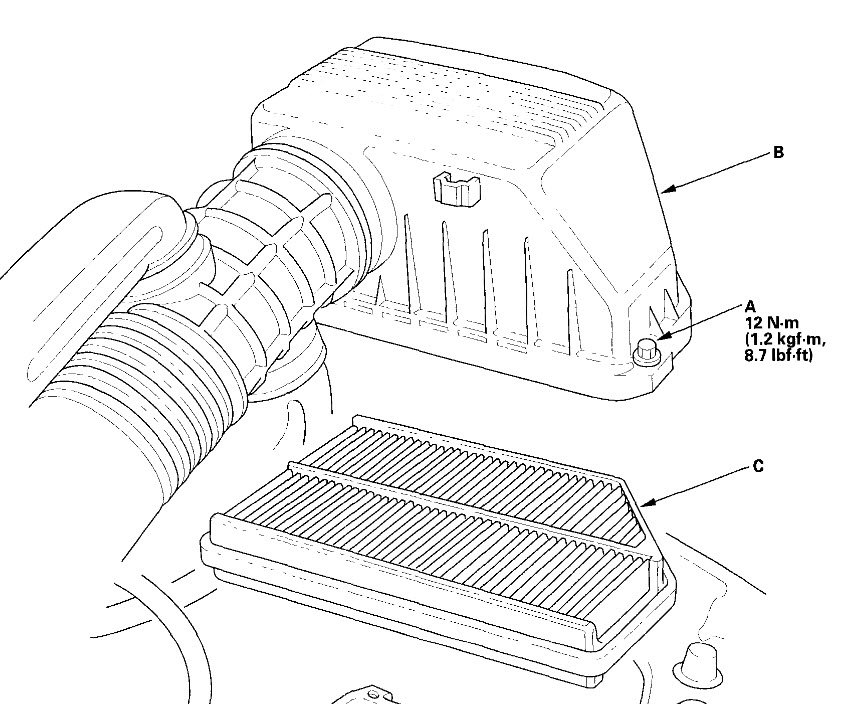 B

A
12 N·m
(1.2 kgf·m,
8.7 lbf·ft)

C