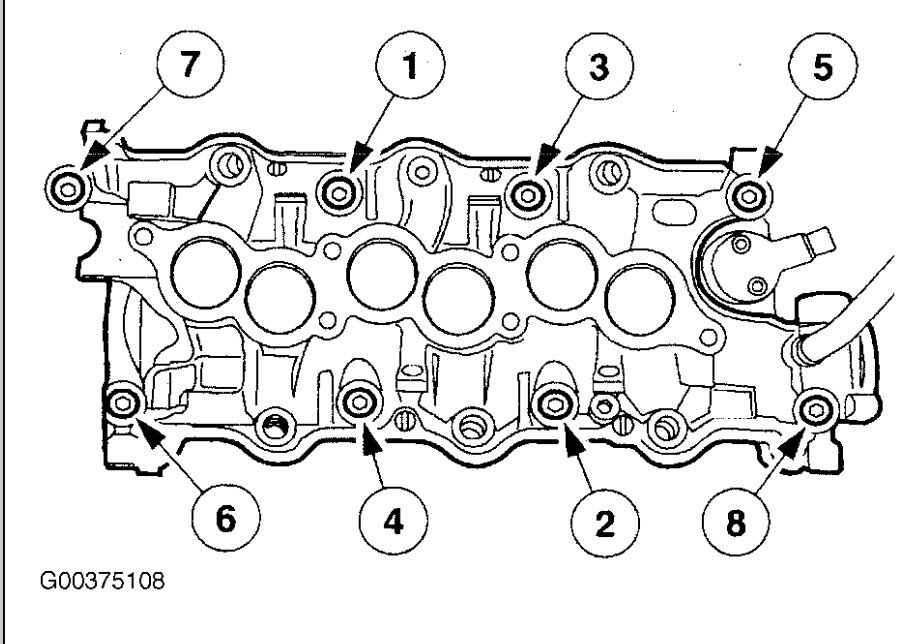 7
1
3
5
6
4
2
8
G00375108