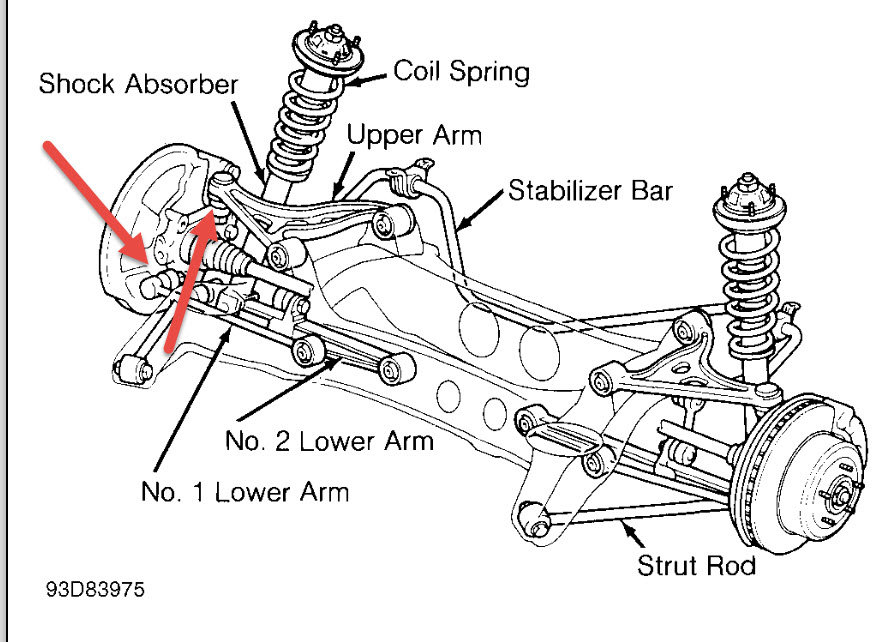 Shock Absorber
Coil Spring
Upper Arm
Stabilizer Bar
No. 2 Lower Arm
No. 1 Lower Arm
Strut Rod
93D83975