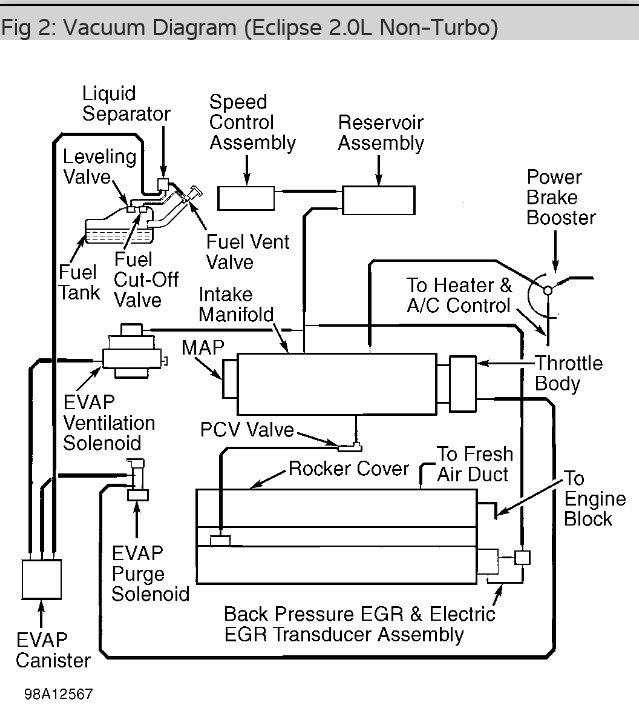 Fig 2: Vacuum Diagram (Eclipse 2.0L Non-Turbo)

Liquid Separator

Speed Control Assembly

Reservoir Assembly

Leveling Valve

Power Brake Booster

Fuel Vent Valve

Fuel Tank

Fuel Cut-Off Valve

Intake Manifold

To Heater & A/C Control

MAP

Throttle Body

EVAP Ventilation Solenoid

PCV Valve

Rocker Cover

To Fresh Air Duct

To Engine Block

EVAP Purge Solenoid

Back Pressure EGR & Electric EGR Transducer Assembly

EVAP Canister

98A12567