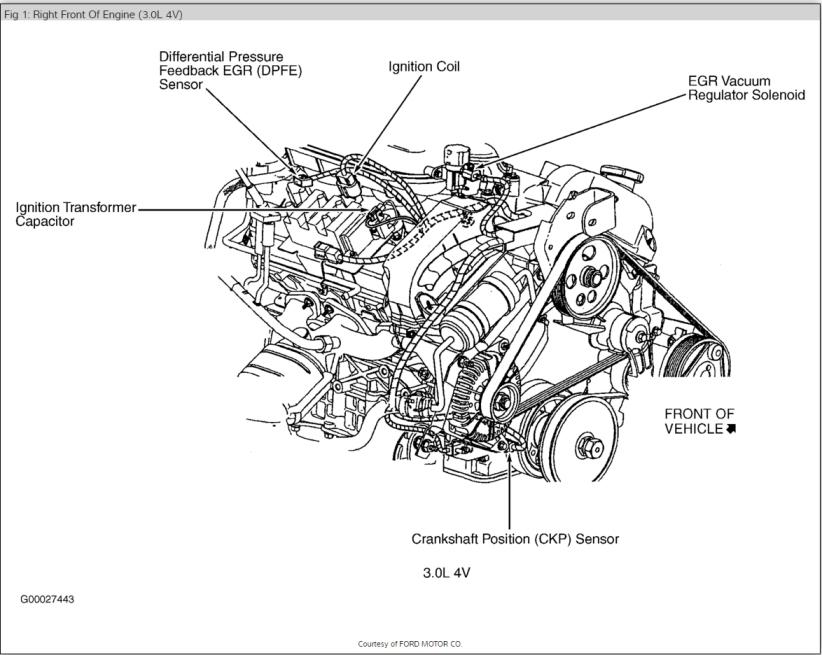 Fig 1: Right Front Of Engine (3.0L 4V)

Differential Pressure Feedback EGR (DPFE) Sensor

Ignition Coil

EGR Vacuum Regulator Solenoid

Ignition Transformer Capacitor

FRONT OF VEHICLE

Crankshaft Position (CKP) Sensor

3.0L 4V

G00027443

Courtesy of FORD MOTOR CO.