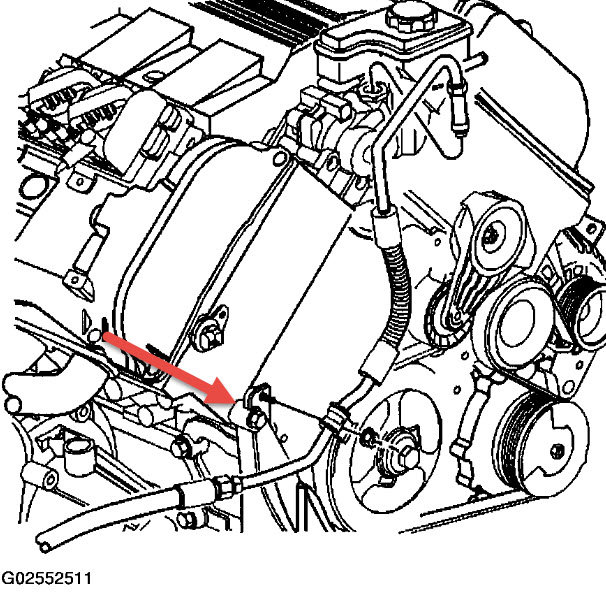 G02552511