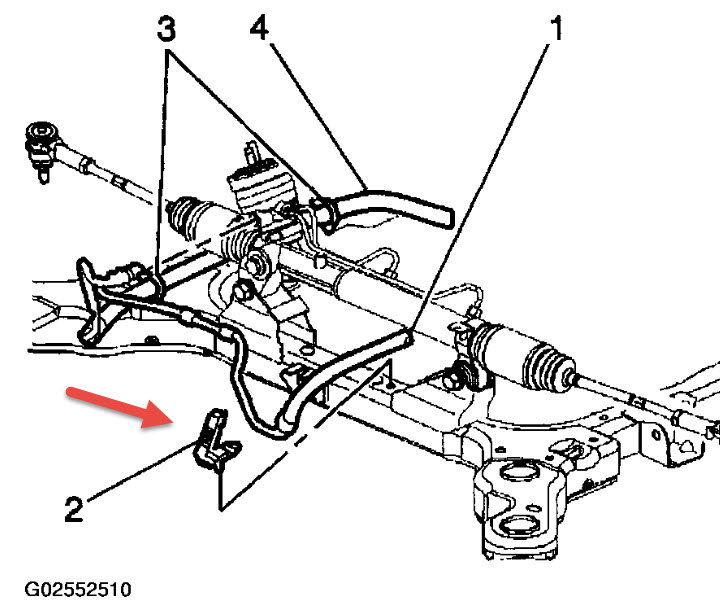 3
4
1
2
G02552510