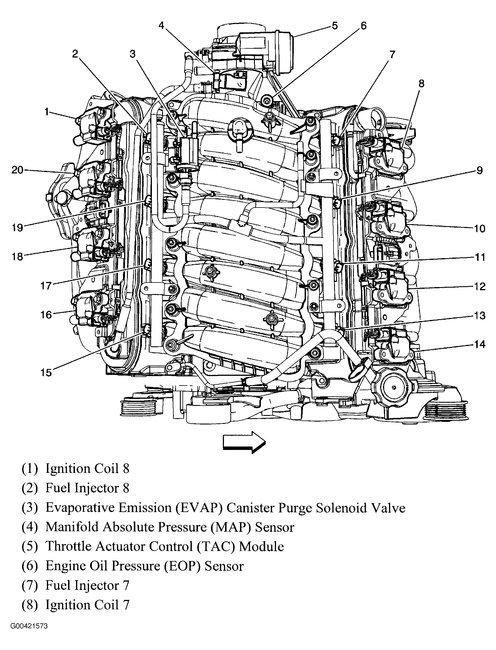 4
5
6
2
3
7
8
1
20
9
19
10
18
11
17
12
16
13
14
15

(1) Ignition Coil 8
(2) Fuel Injector 8
(3) Evaporative Emission (EVAP) Canister Purge Solenoid Valve
(4) Manifold Absolute Pressure (MAP) Sensor
(5) Throttle Actuator Control (TAC) Module
(6) Engine Oil Pressure (EOP) Sensor
(7) Fuel Injector 7
(8) Ignition Coil 7

G00421573