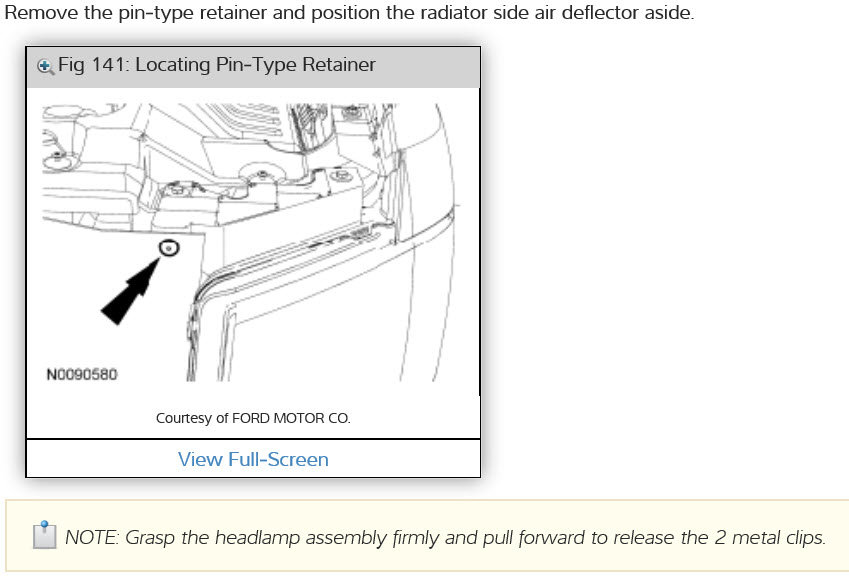 Remove the pin-type retainer and position the radiator side air deflector aside.

Fig 141: Locating Pin-Type Retainer

N0090580

Courtesy of FORD MOTOR CO.

View Full-Screen

NOTE: Grasp the headlamp assembly firmly and pull forward to release the 2 metal clips.