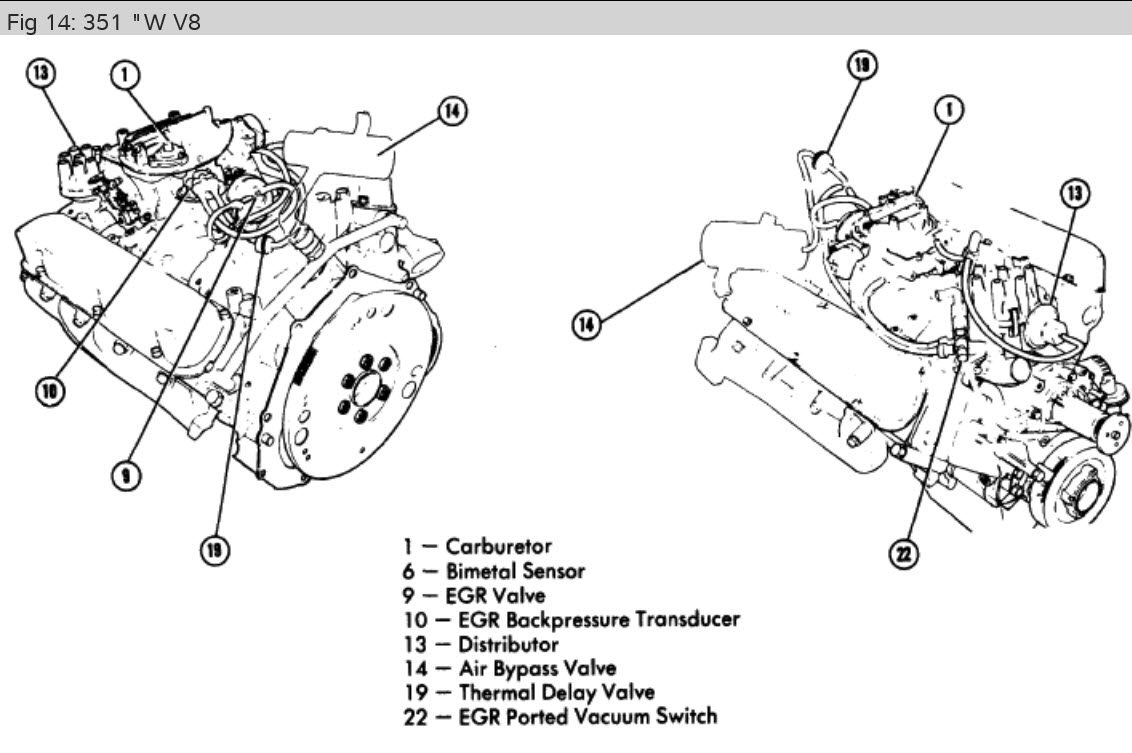 Fig 14: 351 "W V8

13
1
14
10
9
19

19
1
13
14
22

1 — Carburetor
6 — Bimetal Sensor
9 — EGR Valve
10 — EGR Backpressure Transducer
13 — Distributor
14 — Air Bypass Valve
19 — Thermal Delay Valve
22 — EGR Ported Vacuum Switch