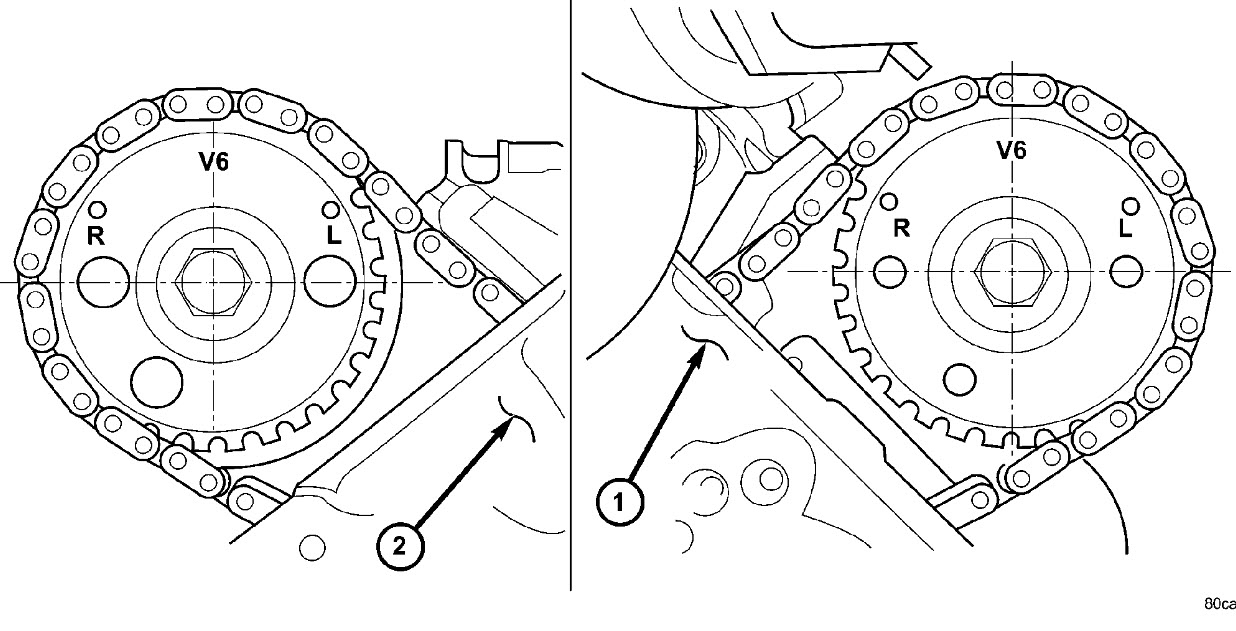 V6
R
L
2
V6
R
L
1
80ca