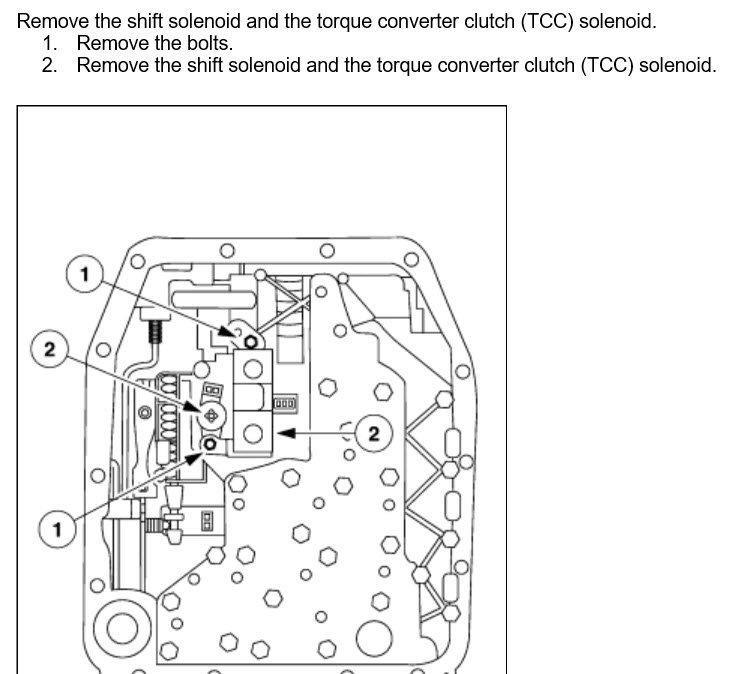 Remove the shift solenoid and the torque converter clutch (TCC) solenoid.
1. Remove the bolts.
2. Remove the shift solenoid and the torque converter clutch (TCC) solenoid.

1
2
2
1