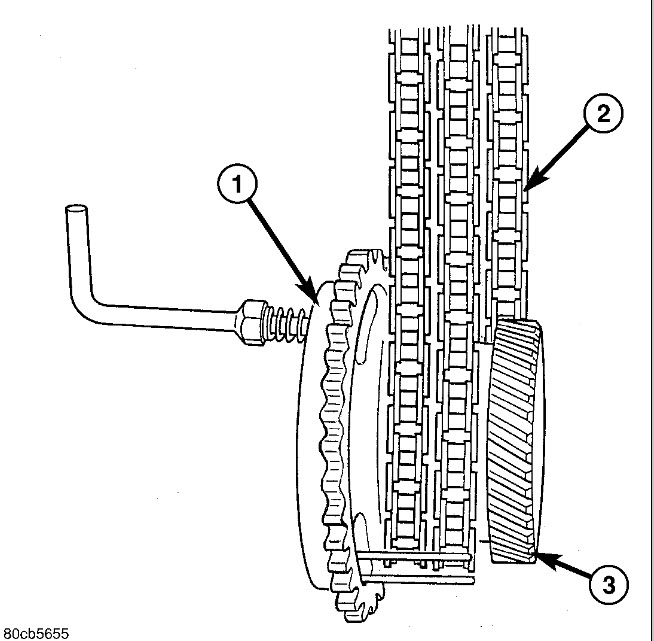 1
2
3
80cb5655