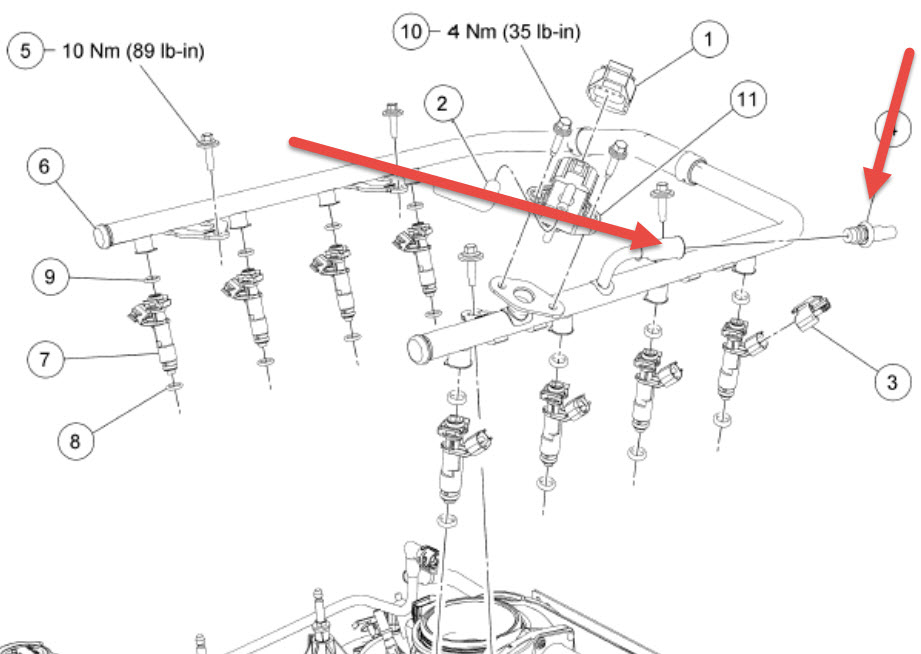 5 10 Nm (89 lb-in)

10 4 Nm (35 lb-in)

1

2

11

4

6

9

7

8

3