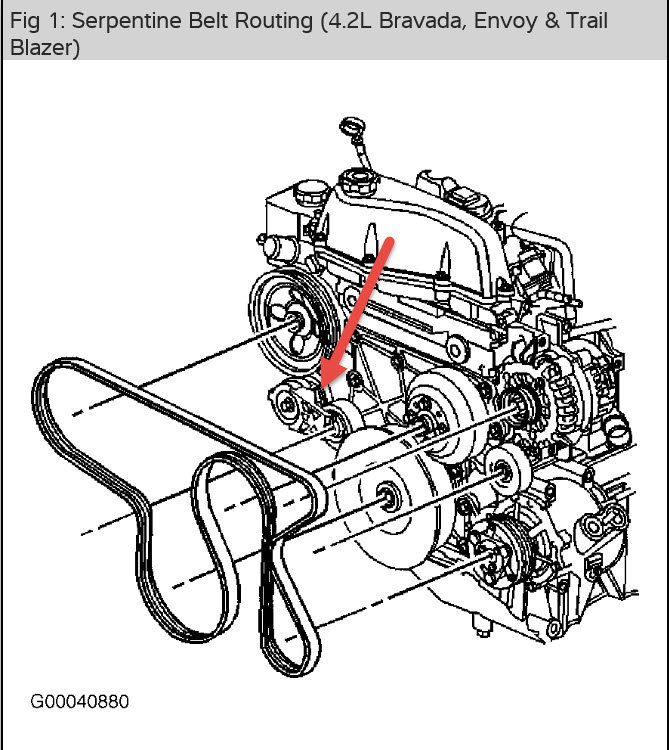 Fig 1: Serpentine Belt Routing (4.2L Bravada, Envoy & Trail Blazer)

G00040880