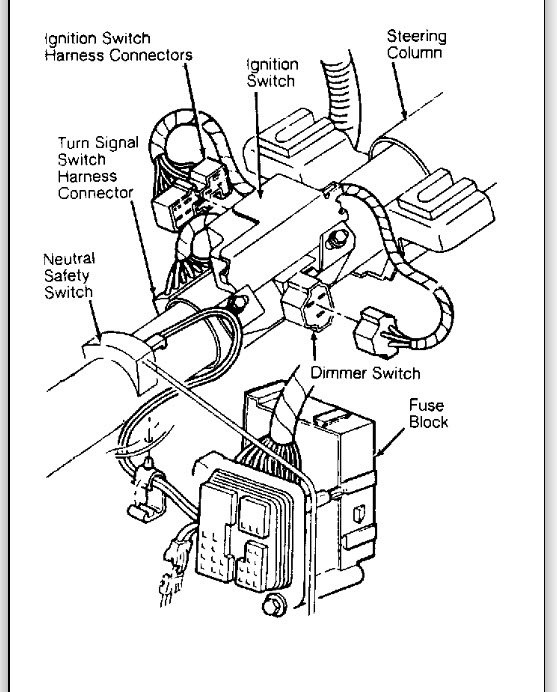 Ignition Switch
Harness Connectors

Ignition
Switch

Steering
Column

Turn Signal
Switch
Harness
Connector

Neutral
Safety
Switch

Dimmer Switch

Fuse
Block