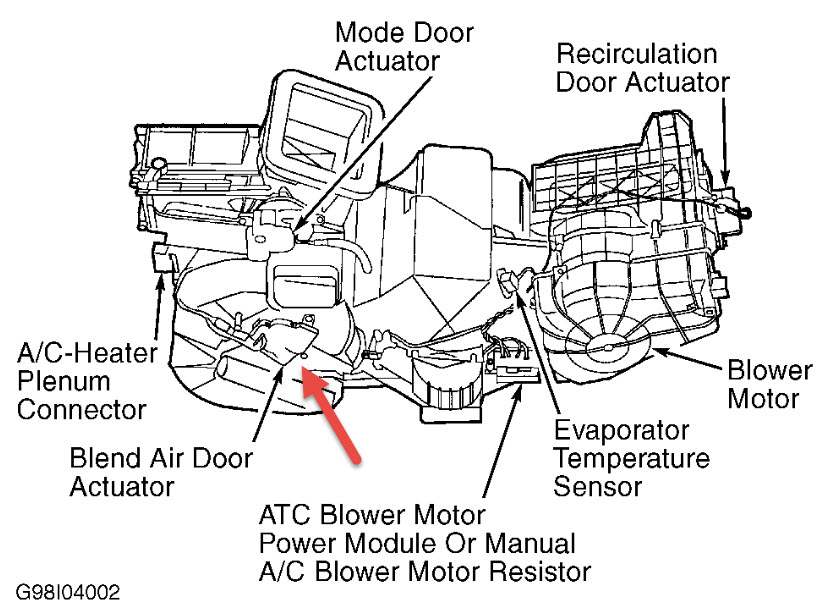 Mode Door Actuator

Recirculation Door Actuator

A/C-Heater Plenum Connector

Blower Motor

Blend Air Door Actuator

Evaporator Temperature Sensor

ATC Blower Motor Power Module Or Manual A/C Blower Motor Resistor

G98I04002